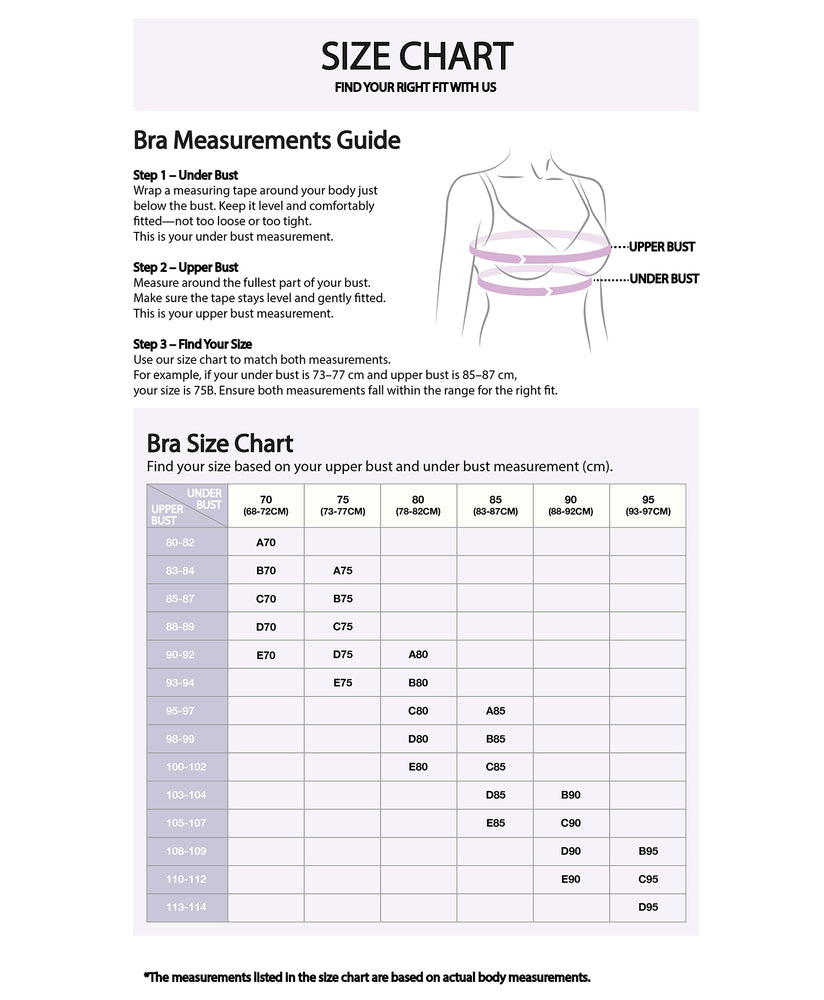 SIZE CHART

FIND YOUR RIGHT FIT WITH US

Bra Measurements Guide

Step 1 – Under Bust
Wrap a measuring tape around your body just below the bust. Keep it level and comfortably fitted—not too loose or too tight. This is your under bust measurement.

Step 2 – Upper Bust
Measure around the fullest part of your bust. Make sure the tape stays level and gently fitted. This is your upper bust measurement.

Step 3 – Find Your Size
Use our size chart to match both measurements. For example, if your under bust is 73–77 cm and upper bust is 85–87 cm, your size is 75B. Ensure both measurements fall within the range for the right fit.

UPPER BUST

UNDER BUST

Bra Size Chart

Find your size based on your upper bust and under bust measurement (cm).

| UNDER BUST / UPPER BUST | 70 (68-72CM) | 75 (73-77CM) | 80 (78-82CM) | 85 (83-87CM) | 90 (88-92CM) | 95 (93-97CM) |
|---|---|---|---|---|---|---|
| 80-82 | A70 | | | | | |
| 83-84 | B70 | A75 | | | | |
| 85-87 | C70 | B75 | | | | |
| 88-89 | D70 | C75 | | | | |
| 90-92 | E70 | D75 | A80 | | | |
| 93-94 | | E75 | B80 | | | |
| 95-97 | | | C80 | A85 | | |
| 98-99 | | | D80 | B85 | | |
| 100-102 | | | E80 | C85 | | |
| 103-104 | | | | D85 | B90 | |
| 105-107 | | | | E85 | C90 | |
| 108-109 | | | | | D90 | B95 |
| 110-112 | | | | | E90 | C95 |
| 113-114 | | | | | | D95 |

*The measurements listed in the size chart are based on actual body measurements.